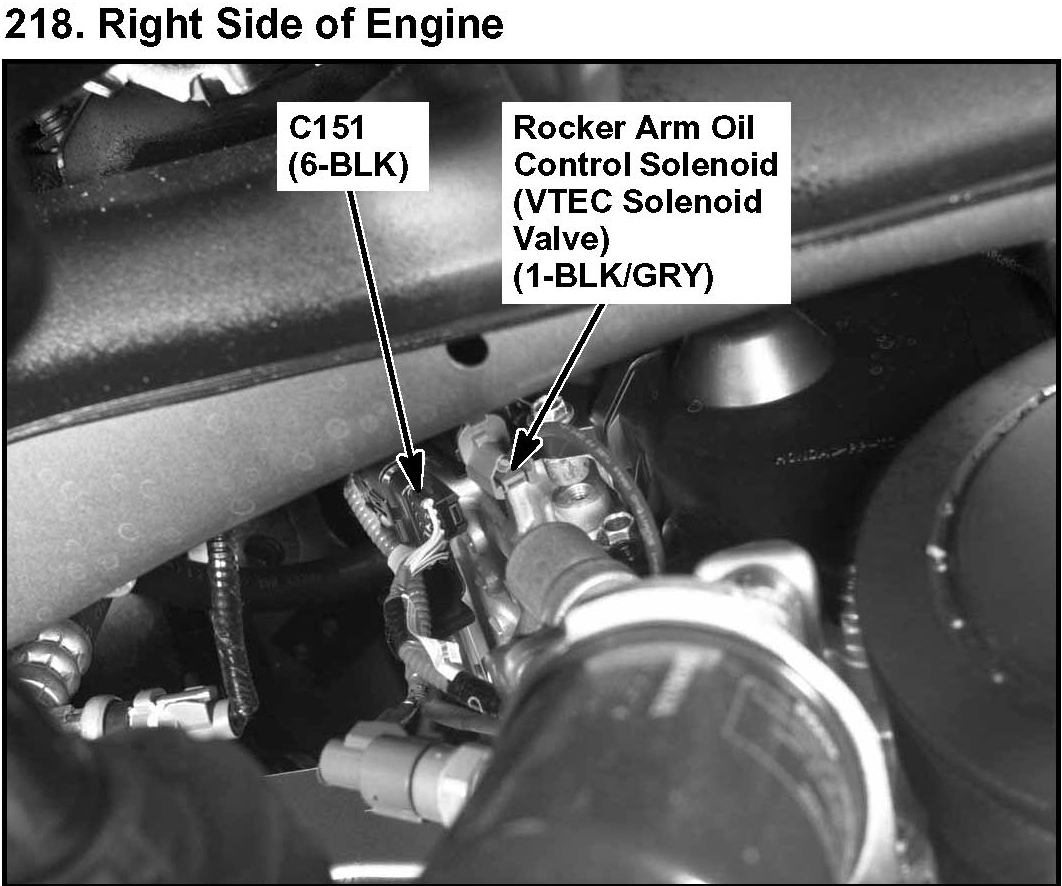 218. Right Side of Engine

C151
(6-BLK)

Rocker Arm Oil
Control Solenoid
(VTEC Solenoid
Valve)
(1-BLK/GRY)