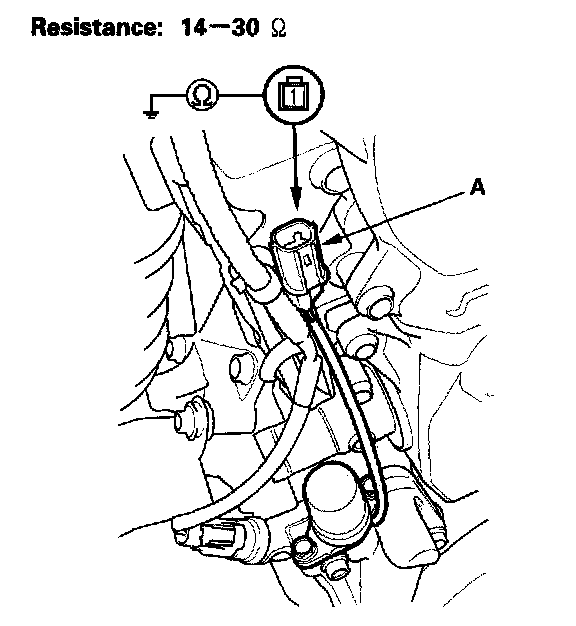 Resistance: 14—30 Ω

Ω

1

A