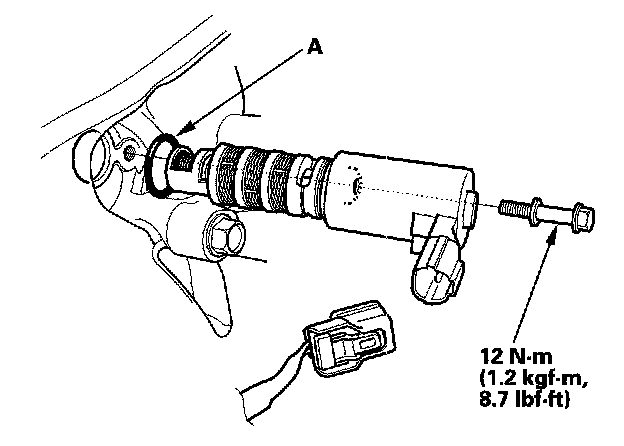 A

12 N·m
(1.2 kgf·m,
8.7 lbf·ft)