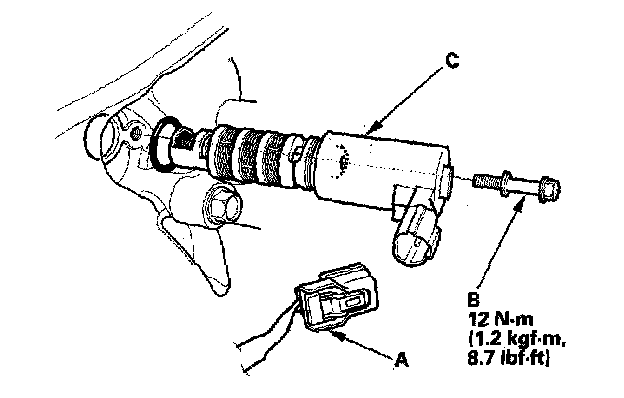 C

B
12 N·m
(1.2 kgf·m,
8.7 lbf·ft)

A