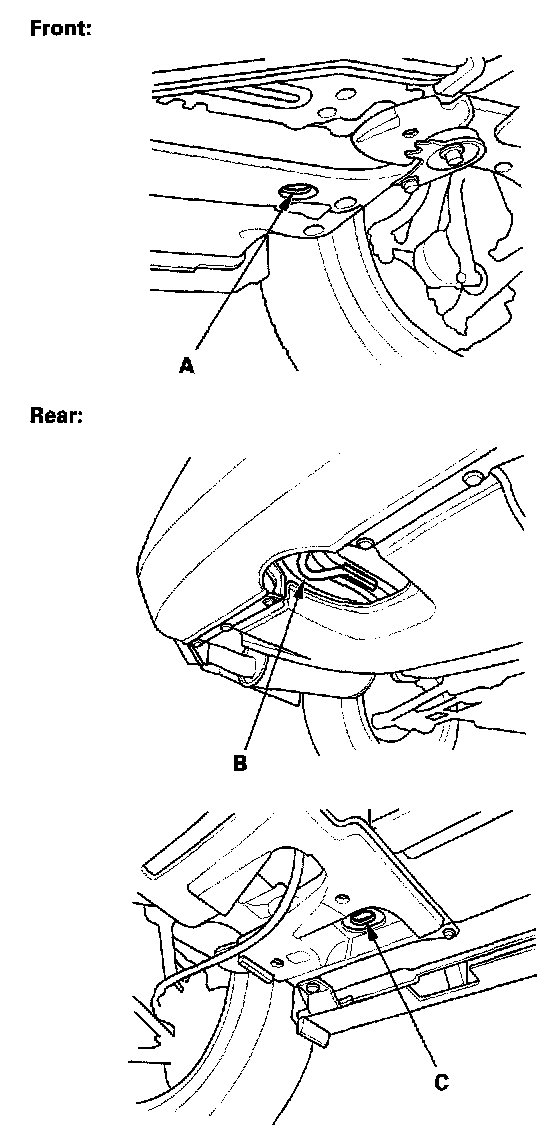 Front:

A

Rear:

B

C