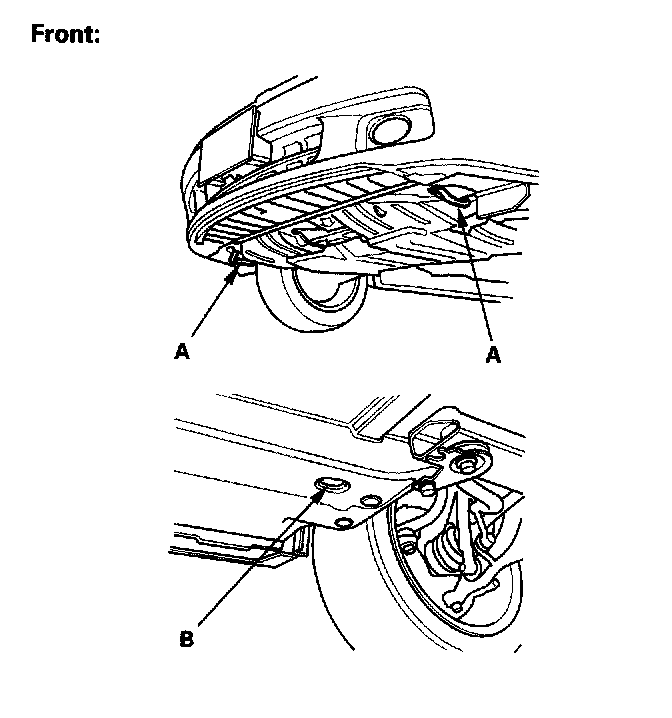 Front:

A

A

B