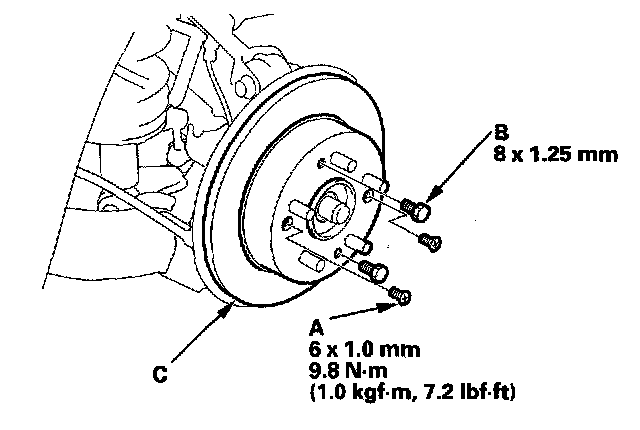 B
8 x 1.25 mm

A
6 x 1.0 mm
9.8 N·m
(1.0 kgf·m, 7.2 lbf·ft)

C