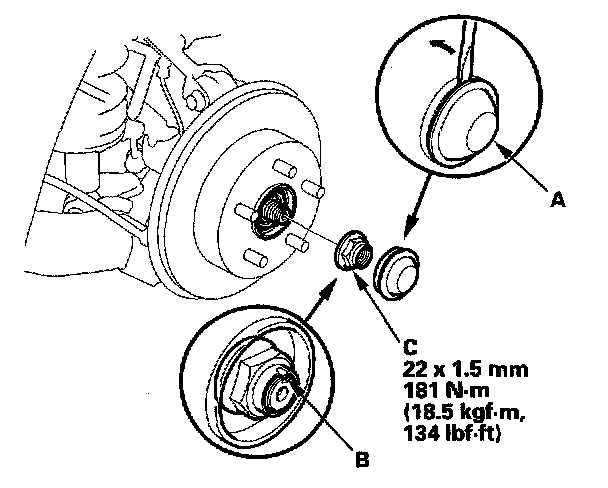 A

C
22 x 1.5 mm
181 N·m
(18.5 kgf·m,
134 lbf·ft)

B