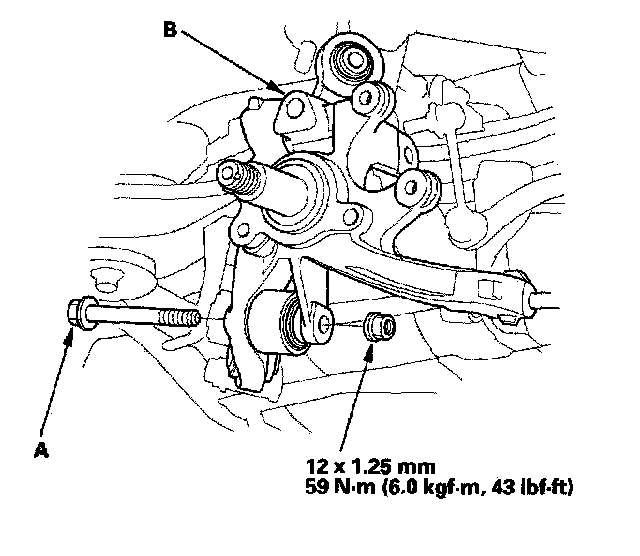 B

A

12 x 1.25 mm
59 N·m (6.0 kgf·m, 43 lbf·ft)