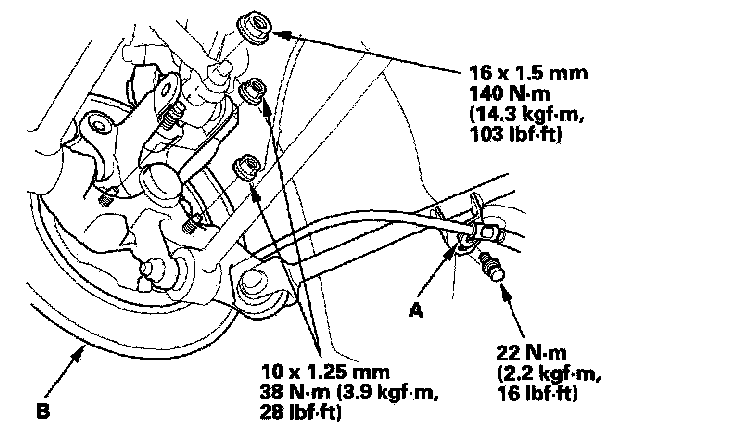 16 x 1.5 mm
140 N·m
(14.3 kgf·m,
103 lbf·ft)

A

22 N·m
(2.2 kgf·m,
16 lbf·ft)

10 x 1.25 mm
38 N·m (3.9 kgf·m,
28 lbf·ft)

B