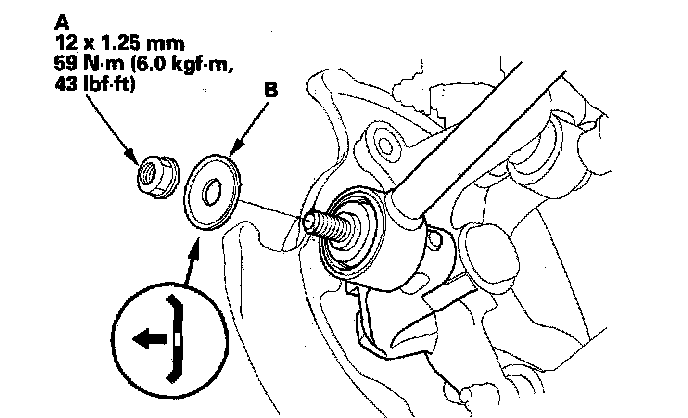 A
12 x 1.25 mm
59 N·m (6.0 kgf·m,
43 lbf·ft)

B