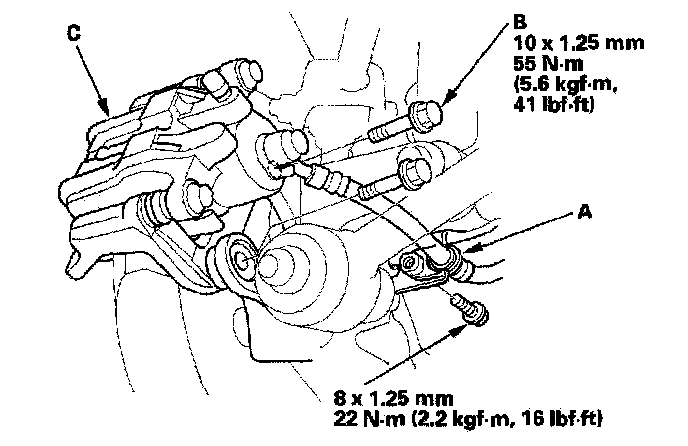 C

B
10 x 1.25 mm
55 N·m
(5.6 kgf·m,
41 lbf·ft)

A

8 x 1.25 mm
22 N·m (2.2 kgf·m, 16 lbf·ft)