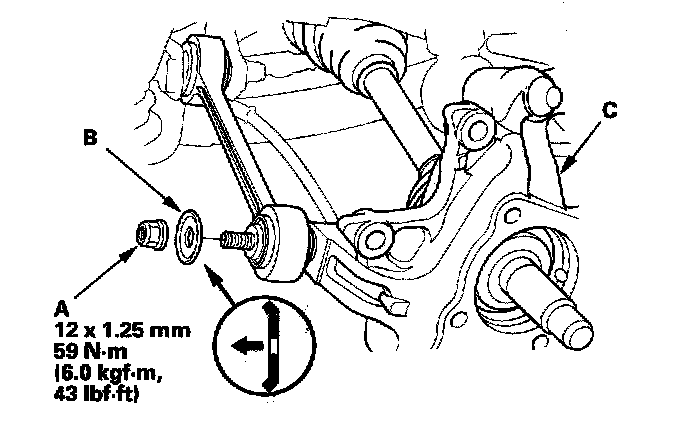 B

C

A
12 x 1.25 mm
59 N·m
(6.0 kgf·m,
43 lbf·ft)