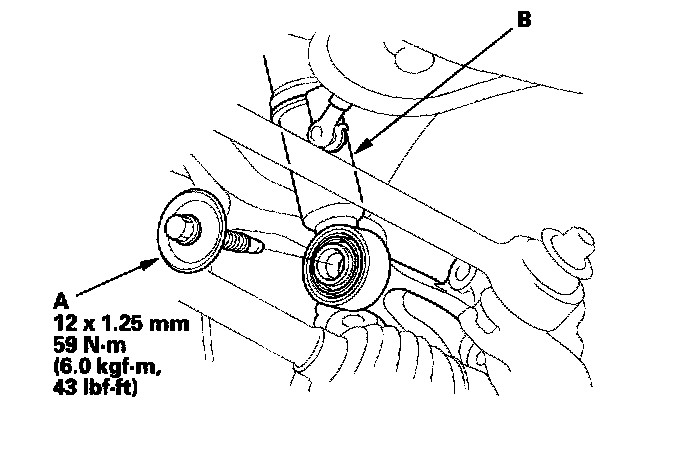 B

A
12 x 1.25 mm
59 N·m
(6.0 kgf·m,
43 lbf·ft)