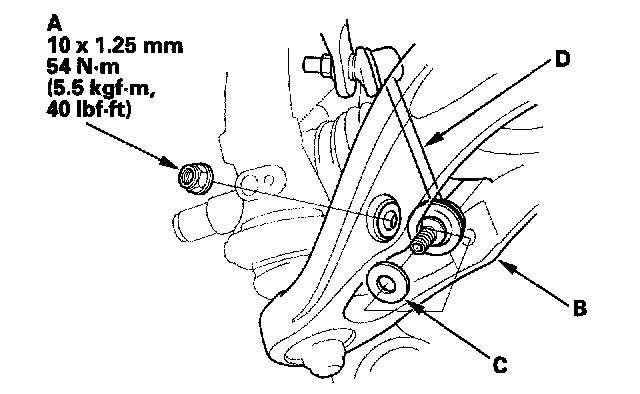 A
10 x 1.25 mm
54 N·m
(5.5 kgf·m,
40 lbf·ft)

D

B

C