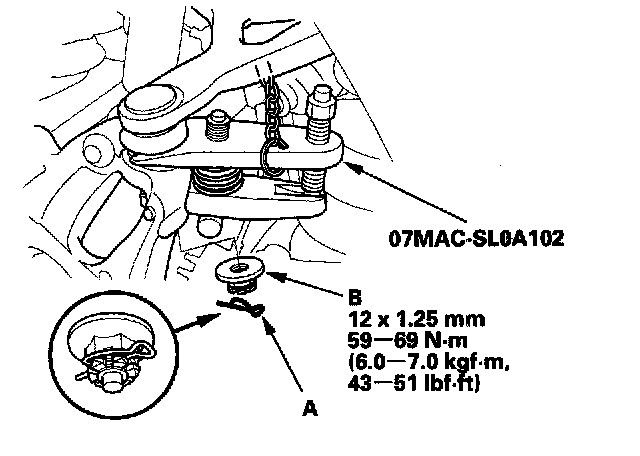 07MAC-SL0A102

B
12 x 1.25 mm
59—69 N·m
(6.0—7.0 kgf·m,
43—51 lbf·ft)

A