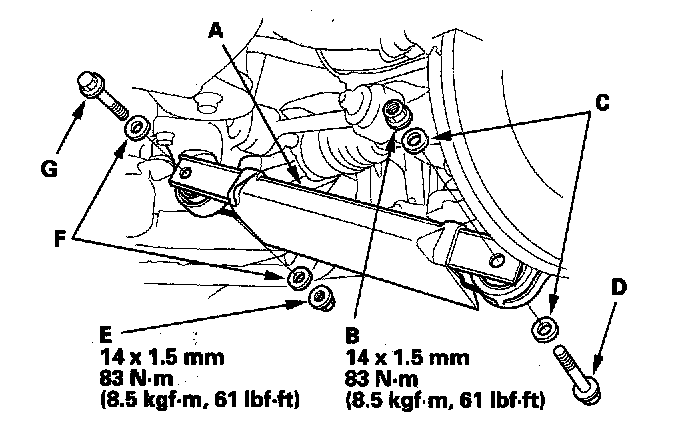 A

C

G

F

D

E
14 x 1.5 mm
83 N·m
(8.5 kgf·m, 61 lbf·ft)

B
14 x 1.5 mm
83 N·m
(8.5 kgf·m, 61 lbf·ft)