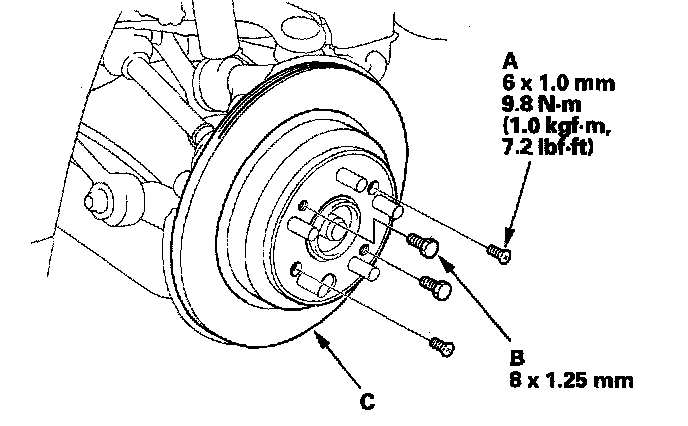 A
6 x 1.0 mm
9.8 N·m
(1.0 kgf·m,
7.2 lbf·ft)

B
8 x 1.25 mm

C