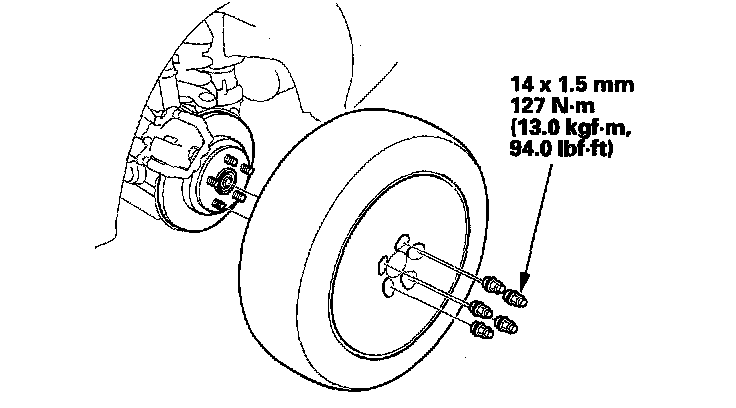 14 x 1.5 mm
127 N·m
(13.0 kgf·m,
94.0 lbf·ft)