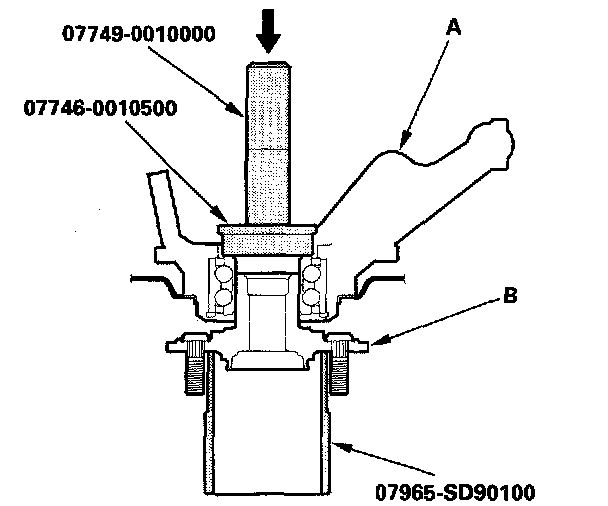 07749-0010000
A
07746-0010500
B
07965-SD90100