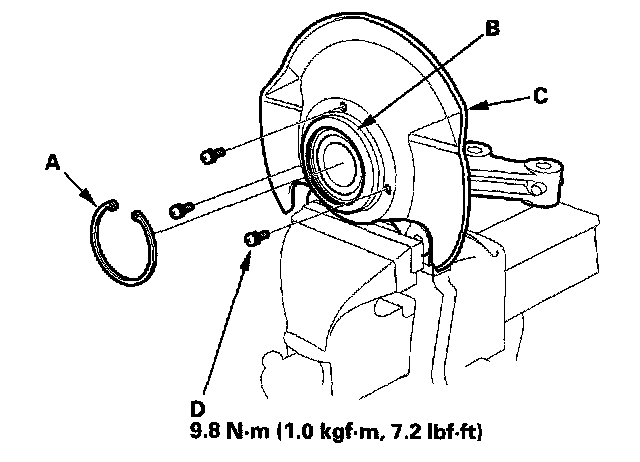 B

C

A

D
9.8 N·m (1.0 kgf·m, 7.2 lbf·ft)