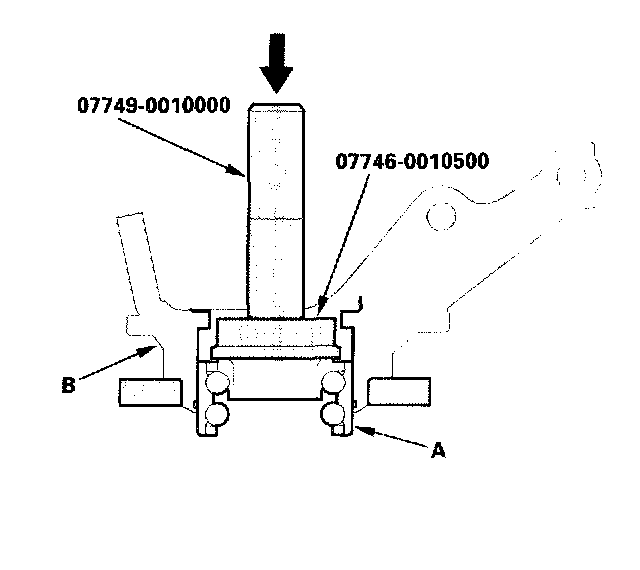 07749-0010000

07746-0010500

B

A