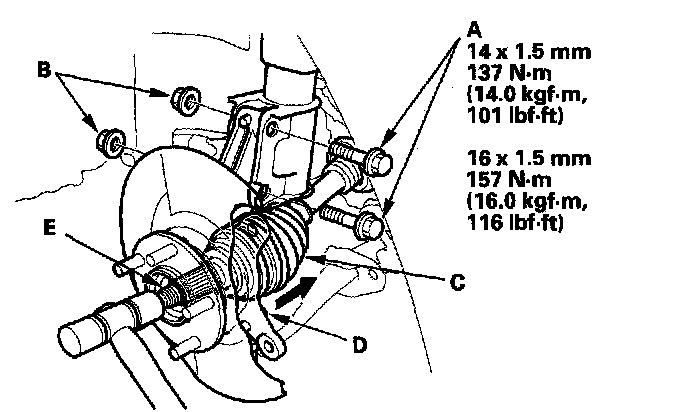 B

A
14 x 1.5 mm
137 N·m
(14.0 kgf·m,
101 lbf·ft)

16 x 1.5 mm
157 N·m
(16.0 kgf·m,
116 lbf·ft)

E

C

D