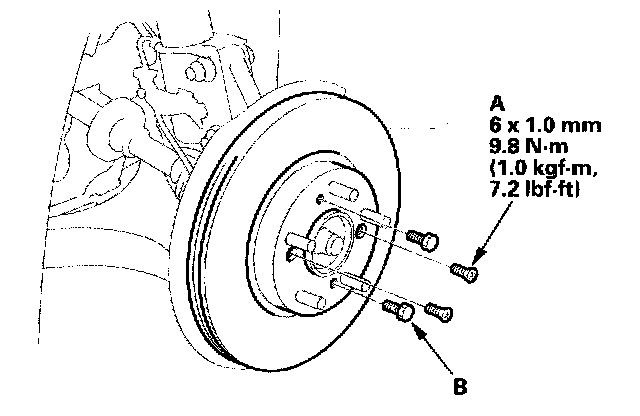 A
6 x 1.0 mm
9.8 N·m
(1.0 kgf·m,
7.2 lbf·ft)

B