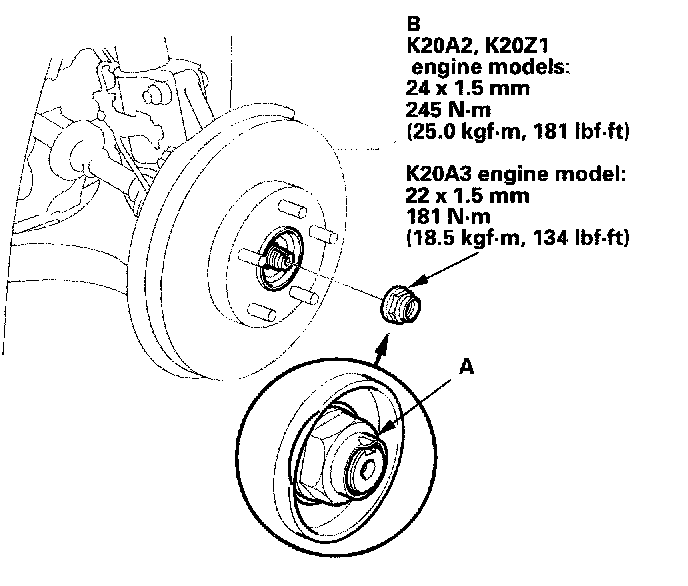 B
K20A2, K20Z1
engine models:
24 x 1.5 mm
245 N·m
(25.0 kgf·m, 181 lbf·ft)

K20A3 engine model:
22 x 1.5 mm
181 N·m
(18.5 kgf·m, 134 lbf·ft)

A