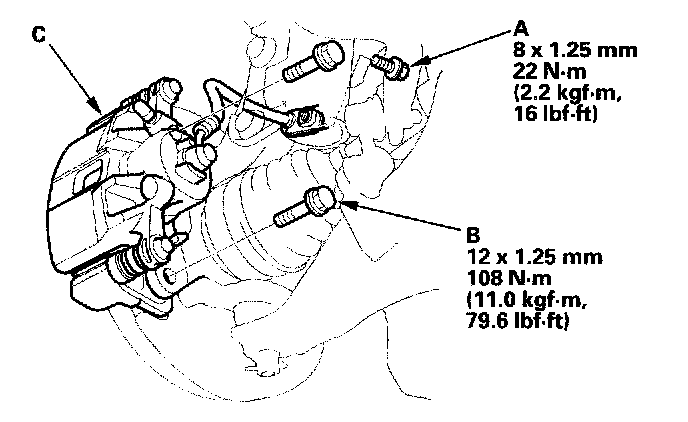 C

A
8 x 1.25 mm
22 N·m
(2.2 kgf·m,
16 lbf·ft)

B
12 x 1.25 mm
108 N·m
(11.0 kgf·m,
79.6 lbf·ft)