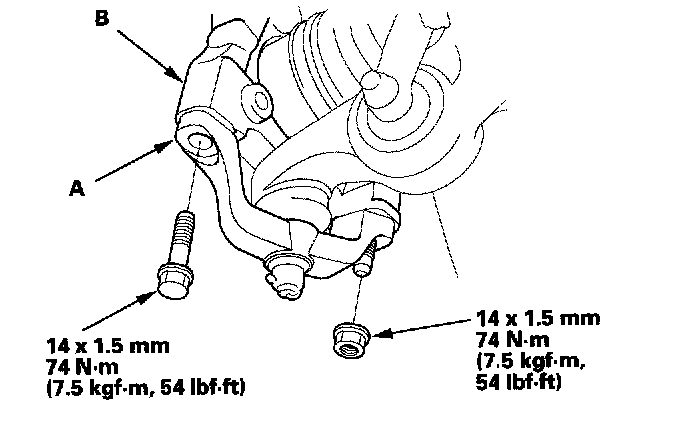 B

A

14 x 1.5 mm
74 N·m
(7.5 kgf·m, 54 lbf·ft)

14 x 1.5 mm
74 N·m
(7.5 kgf·m,
54 lbf·ft)