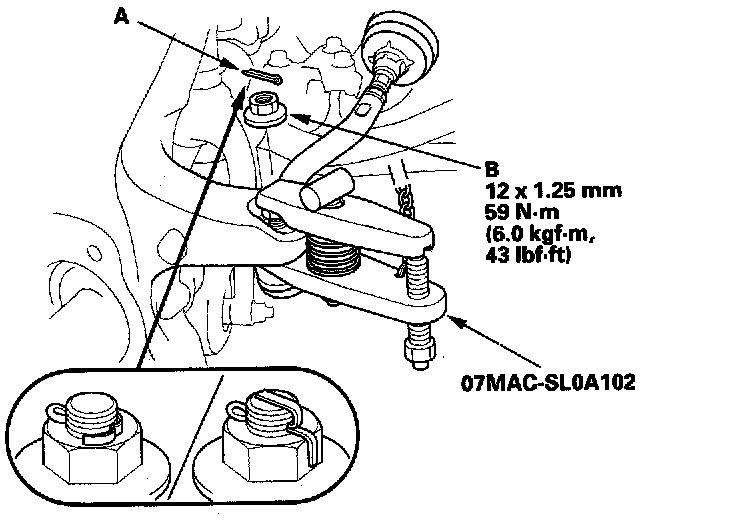 A

B
12 x 1.25 mm
59 N·m
(6.0 kgf·m,
43 lbf·ft)

07MAC-SL0A102