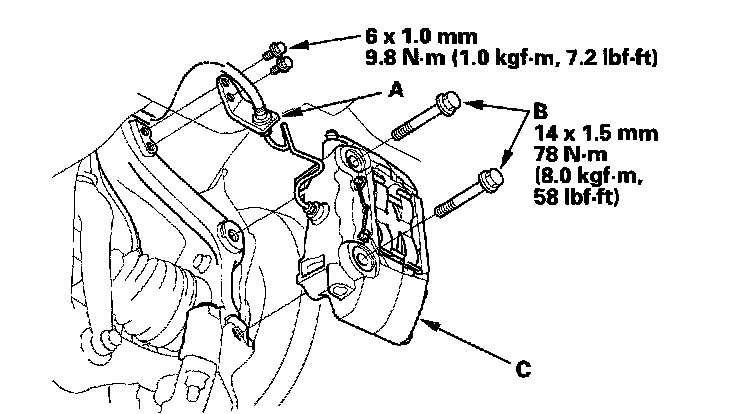 6 x 1.0 mm
9.8 N·m (1.0 kgf·m, 7.2 lbf·ft)

A

B
14 x 1.5 mm
78 N·m
(8.0 kgf·m,
58 lbf·ft)

C