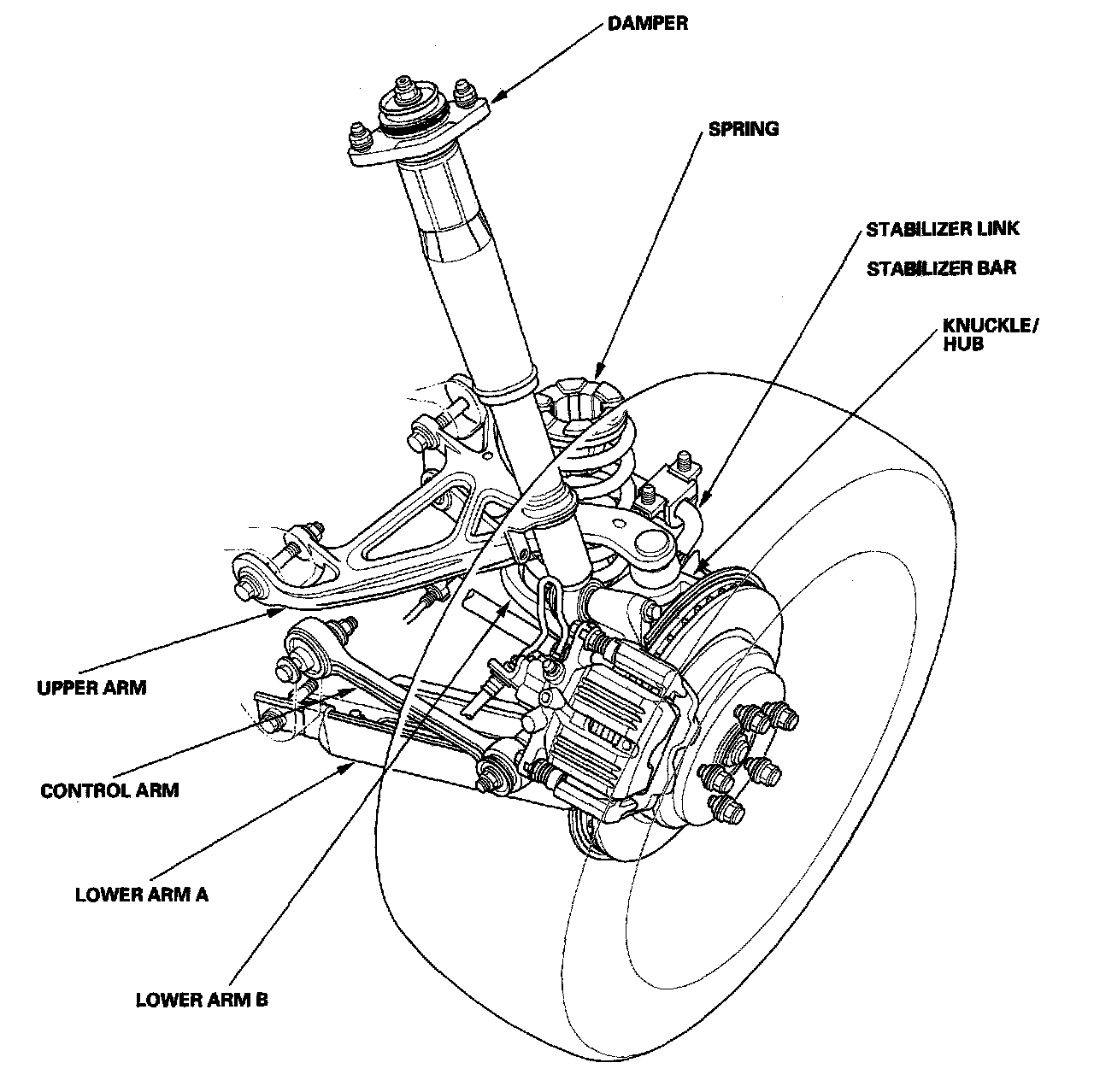 DAMPER

SPRING

STABILIZER LINK

STABILIZER BAR

KNUCKLE/
HUB

UPPER ARM

CONTROL ARM

LOWER ARM A

LOWER ARM B