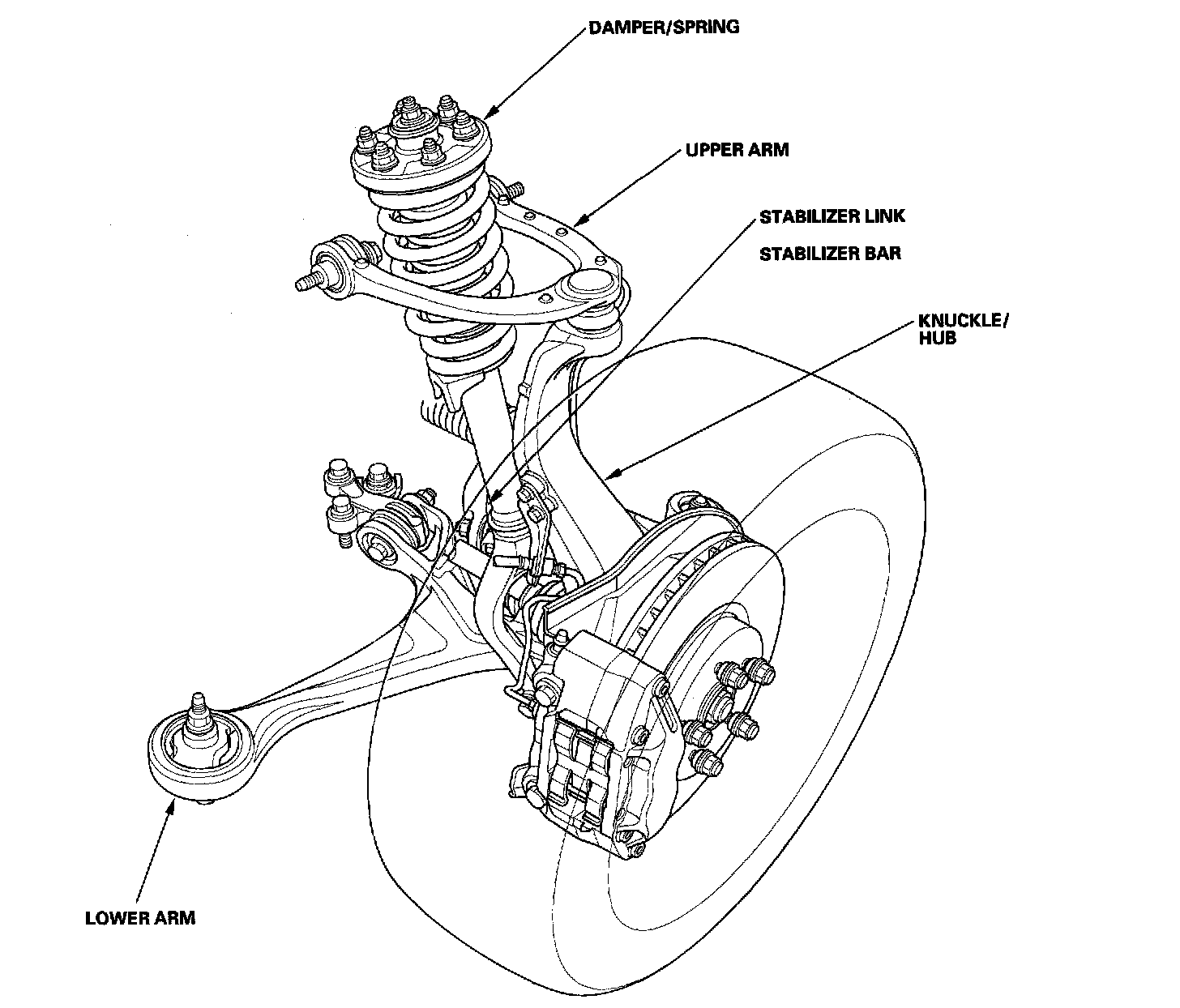 DAMPER/SPRING

UPPER ARM

STABILIZER LINK

STABILIZER BAR

KNUCKLE/ HUB

LOWER ARM