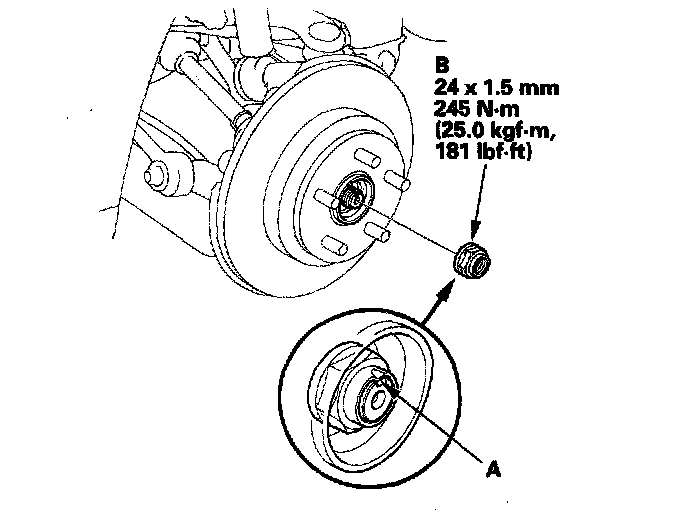 B
24 x 1.5 mm
245 N·m
(25.0 kgf·m,
181 lbf·ft)

A