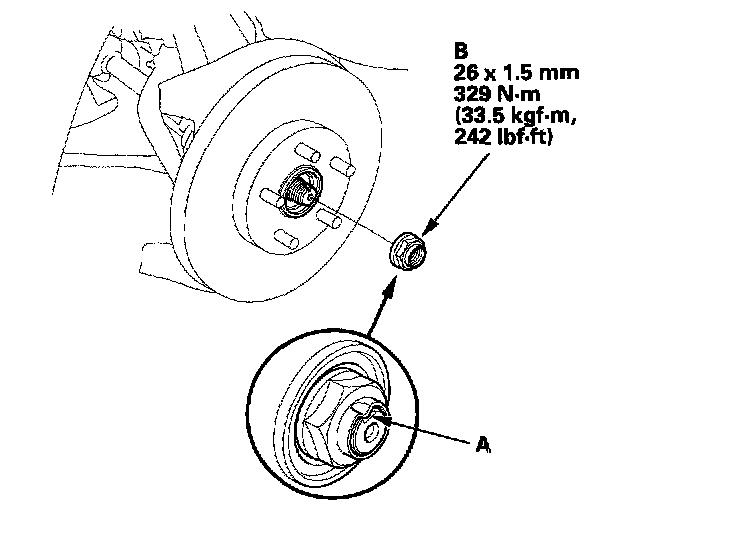 B
26 x 1.5 mm
329 N·m
(33.5 kgf·m,
242 lbf·ft)

A