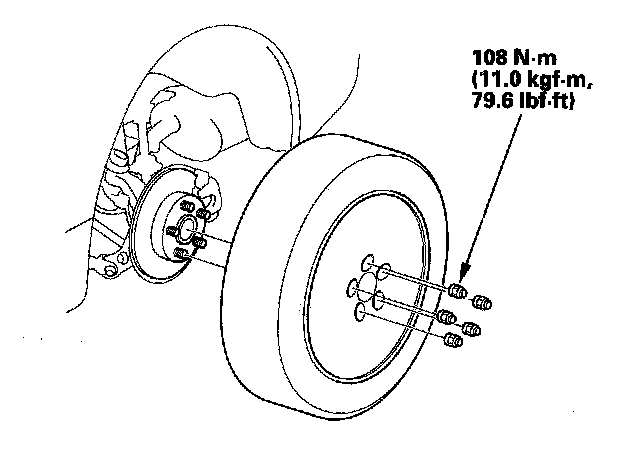 108 N·m
(11.0 kgf·m,
79.6 lbf·ft)