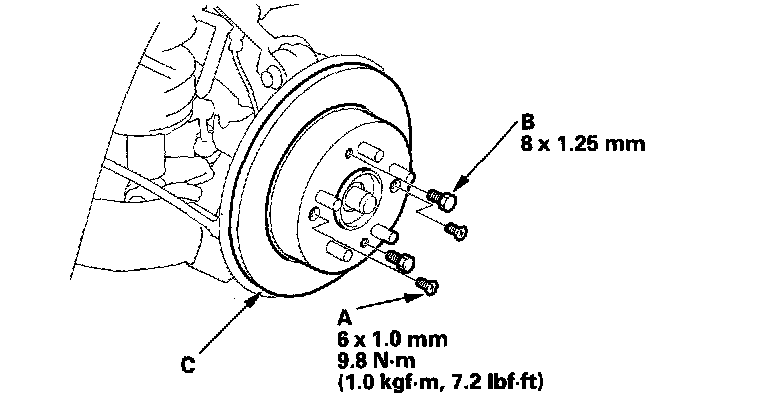 B
8 x 1.25 mm

A
6 x 1.0 mm
9.8 N·m
(1.0 kgf·m, 7.2 lbf·ft)

C