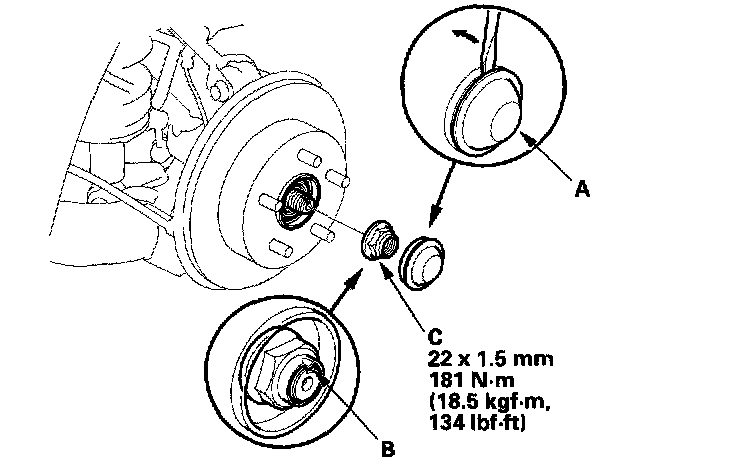 A

C
22 x 1.5 mm
181 N·m
(18.5 kgf·m,
134 lbf·ft)

B