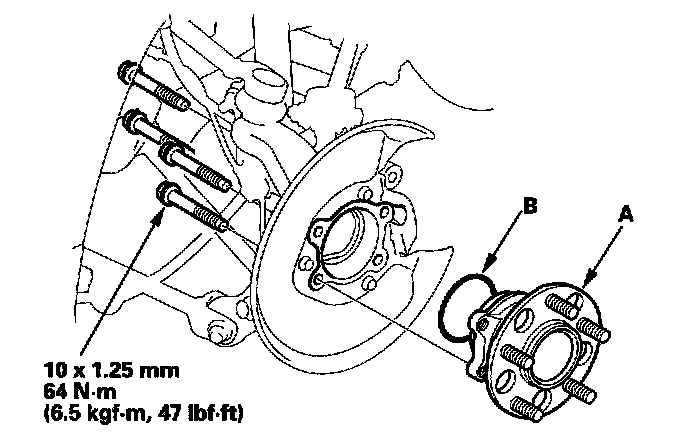 B

A

10 x 1.25 mm
64 N·m
(6.5 kgf·m, 47 lbf·ft)