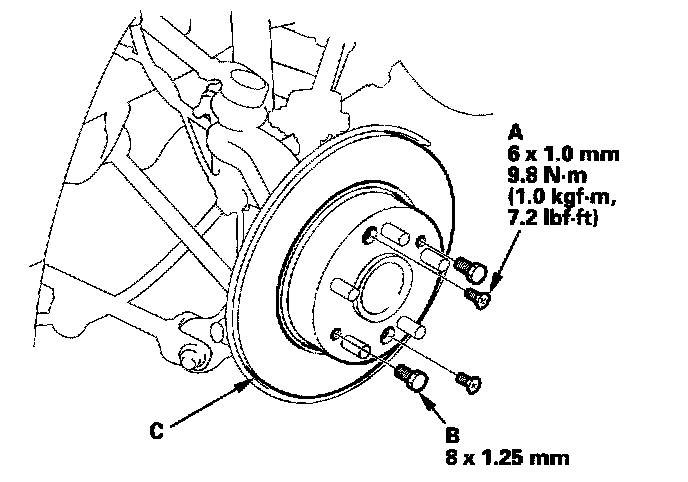 A
6 x 1.0 mm
9.8 N·m
(1.0 kgf·m,
7.2 lbf·ft)

C

B
8 x 1.25 mm