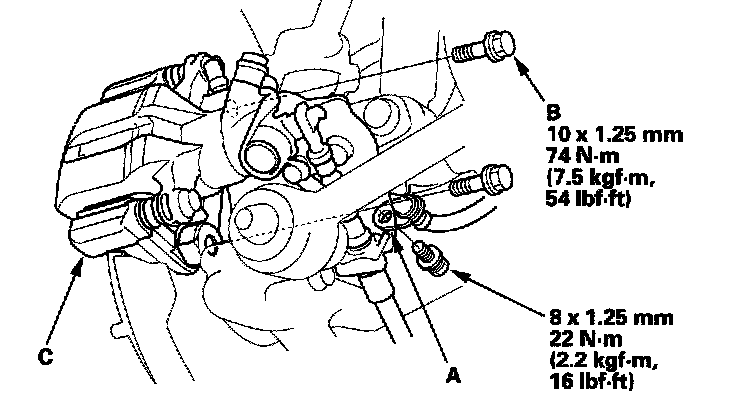 B
10 x 1.25 mm
74 N·m
(7.5 kgf·m,
54 lbf·ft)

8 x 1.25 mm
22 N·m
(2.2 kgf·m,
16 lbf·ft)

C

A