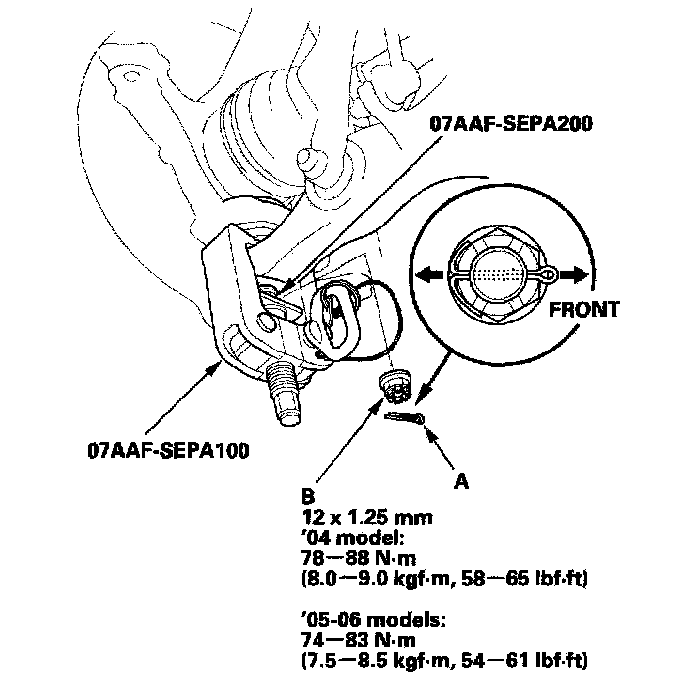 07AAF-SEPA200

FRONT

07AAF-SEPA100

A

B
12 x 1.25 mm
'04 model:
78—88 N·m
(8.0—9.0 kgf·m, 58—65 lbf·ft)

'05-06 models:
74—83 N·m
(7.5—8.5 kgf·m, 54—61 lbf·ft)