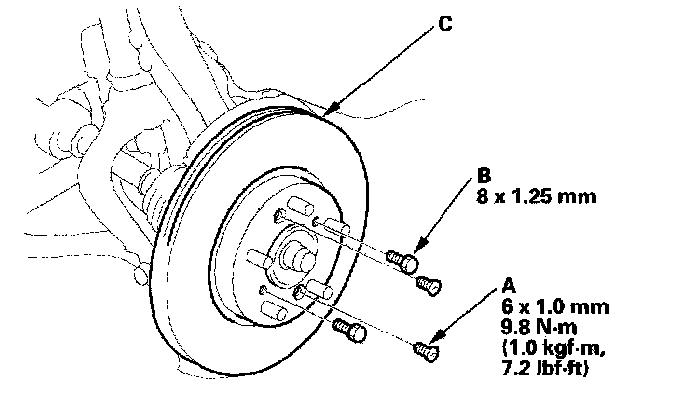 C

B
8 x 1.25 mm

A
6 x 1.0 mm
9.8 N·m
(1.0 kgf·m,
7.2 lbf·ft)