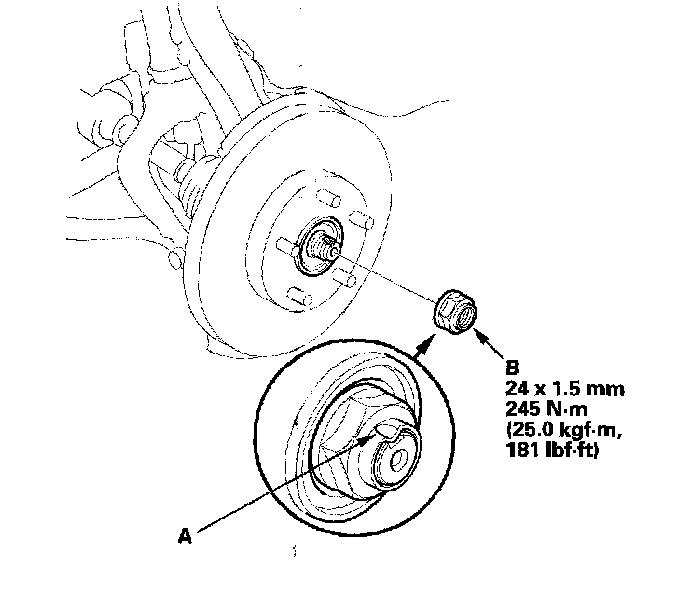 B
24 x 1.5 mm
245 N·m
(25.0 kgf·m,
181 lbf·ft)

A