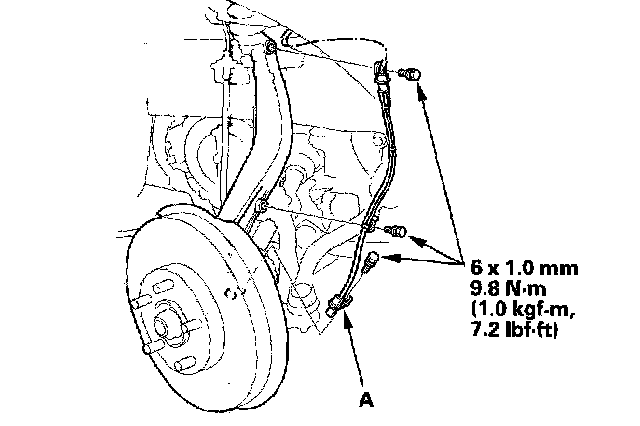 6 x 1.0 mm
9.8 N·m
(1.0 kgf·m,
7.2 lbf·ft)

A