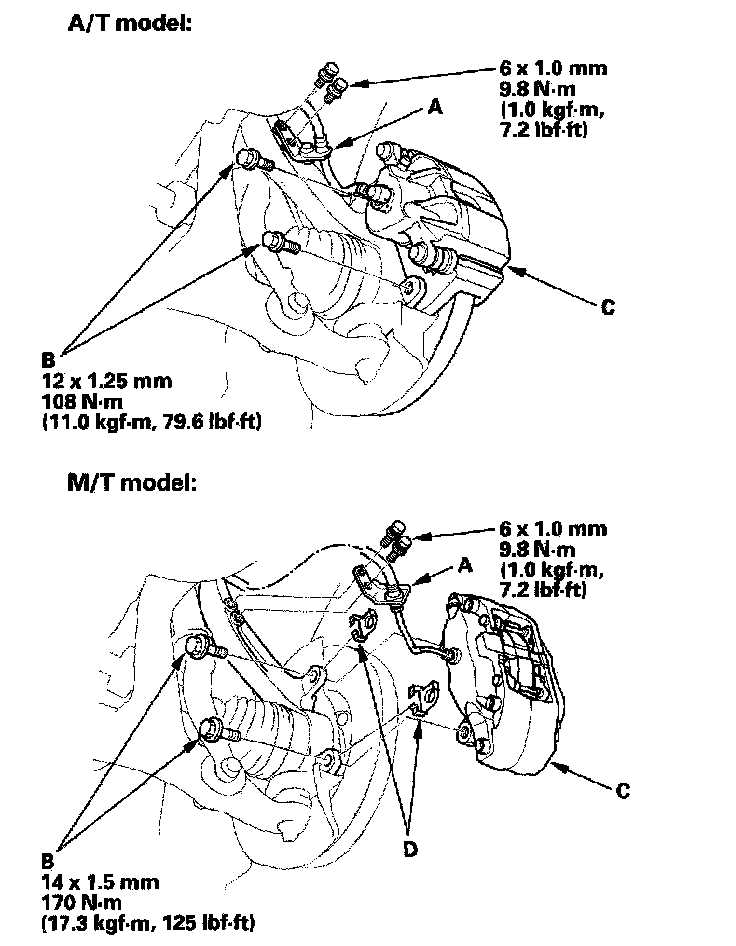 A/T model:

6 x 1.0 mm
9.8 N·m
(1.0 kgf·m,
7.2 lbf·ft)

A

C

B
12 x 1.25 mm
108 N·m
(11.0 kgf·m, 79.6 lbf·ft)

M/T model:

6 x 1.0 mm
9.8 N·m
(1.0 kgf·m,
7.2 lbf·ft)

A

C

D

B
14 x 1.5 mm
170 N·m
(17.3 kgf·m, 125 lbf·ft)