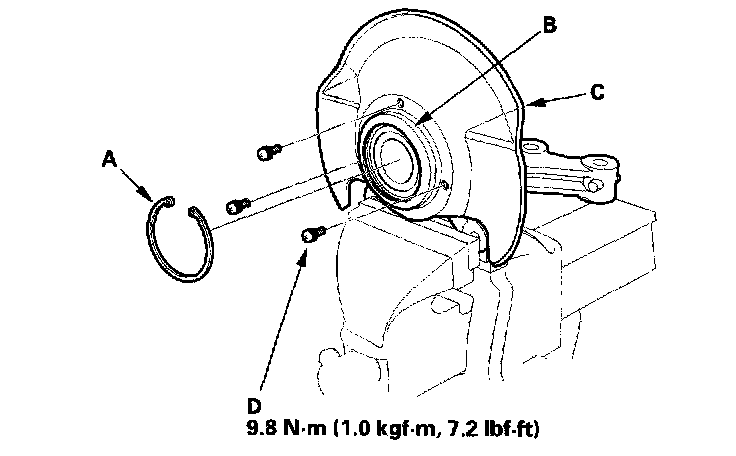 B
C
A
D
9.8 N·m (1.0 kgf·m, 7.2 lbf·ft)