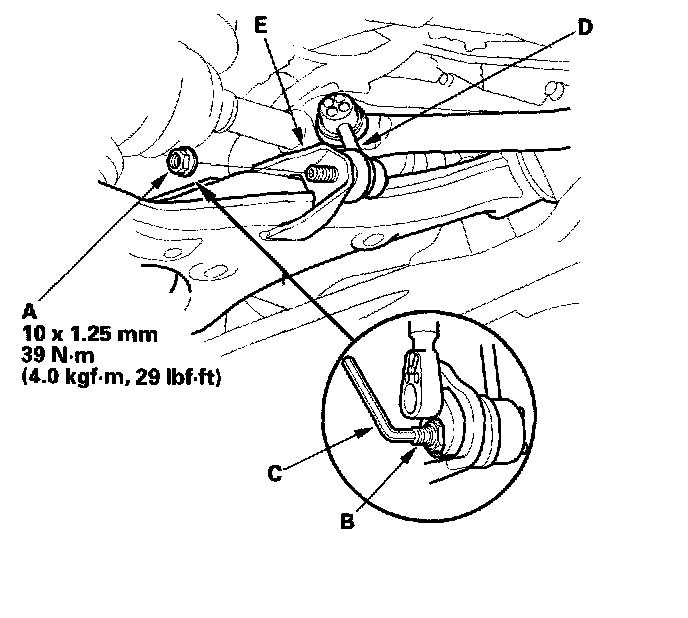 E

D

A
10 x 1.25 mm
39 N·m
(4.0 kgf·m, 29 lbf·ft)

C

B