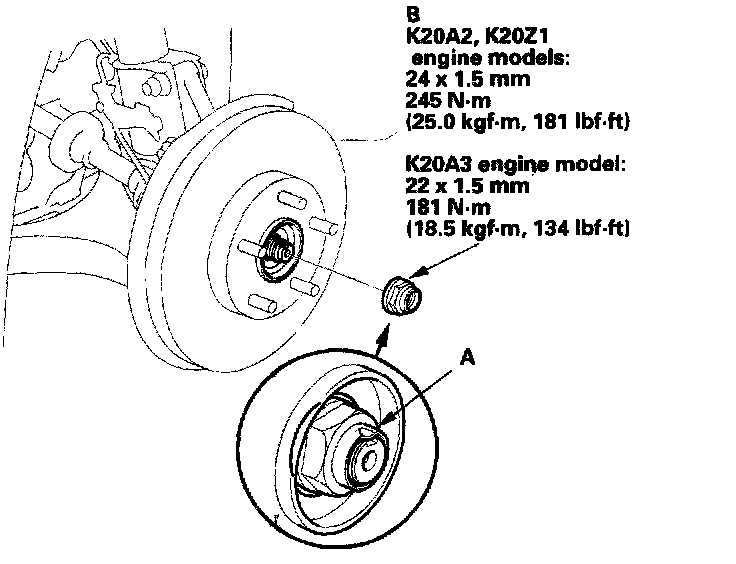 B
K20A2, K20Z1
engine models:
24 x 1.5 mm
245 N·m
(25.0 kgf·m, 181 lbf·ft)

K20A3 engine model:
22 x 1.5 mm
181 N·m
(18.5 kgf·m, 134 lbf·ft)

A