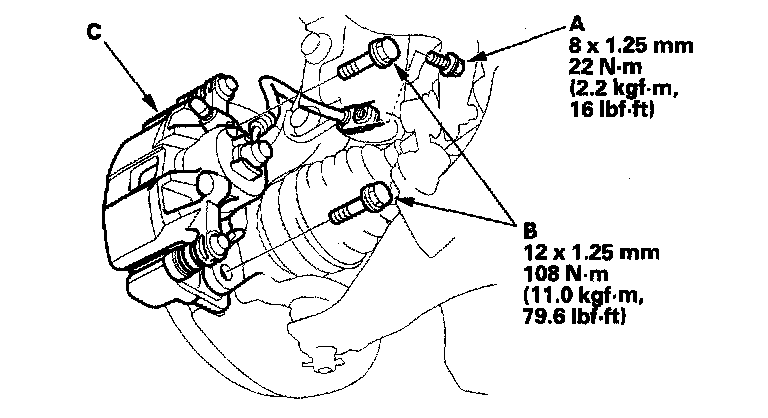 C

A
8 x 1.25 mm
22 N·m
(2.2 kgf·m,
16 lbf·ft)

B
12 x 1.25 mm
108 N·m
(11.0 kgf·m,
79.6 lbf·ft)