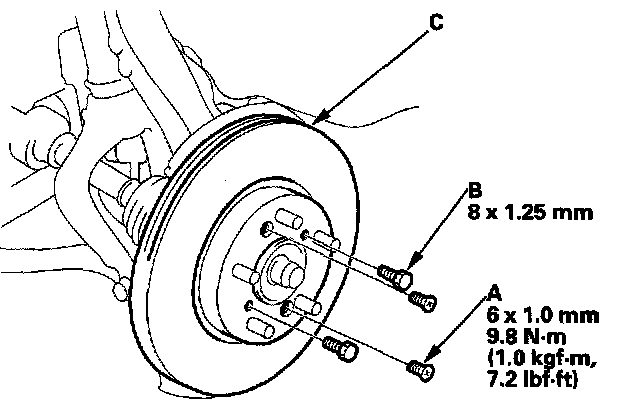 C

B
8 x 1.25 mm

A
6 x 1.0 mm
9.8 N·m
(1.0 kgf·m,
7.2 lbf·ft)