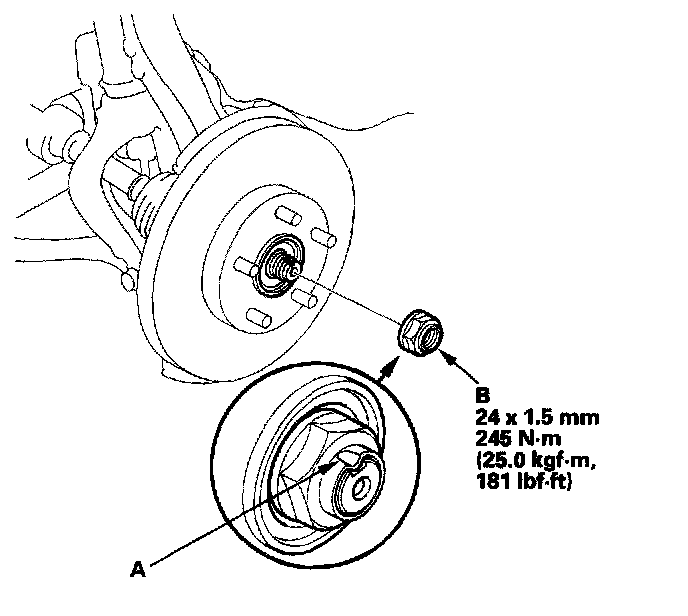 B
24 x 1.5 mm
245 N·m
(25.0 kgf·m,
181 lbf·ft)

A